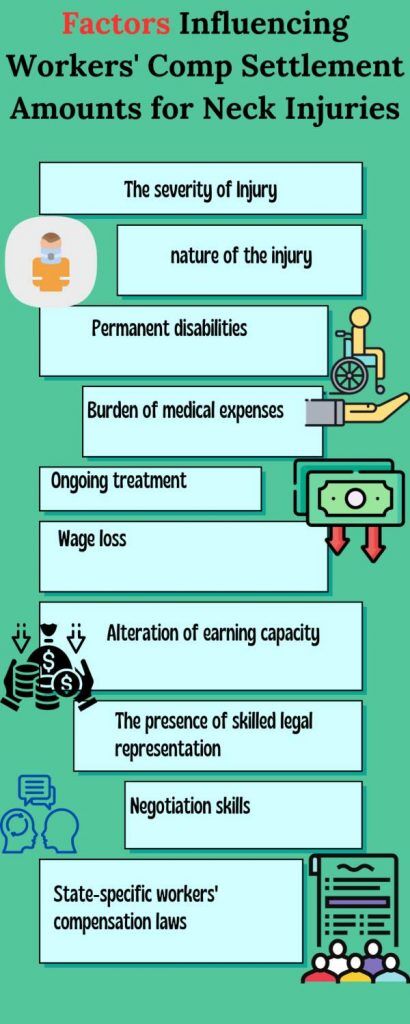 Factors Influencing Workers' Comp Settlement Amounts for Neck Injuries

The severity of Injury

nature of the injury

Permanent disabilities

Burden of medical expenses

Ongoing treatment

Wage loss

Alteration of earning capacity

The presence of skilled legal representation

Negotiation skills

State-specific workers' compensation laws